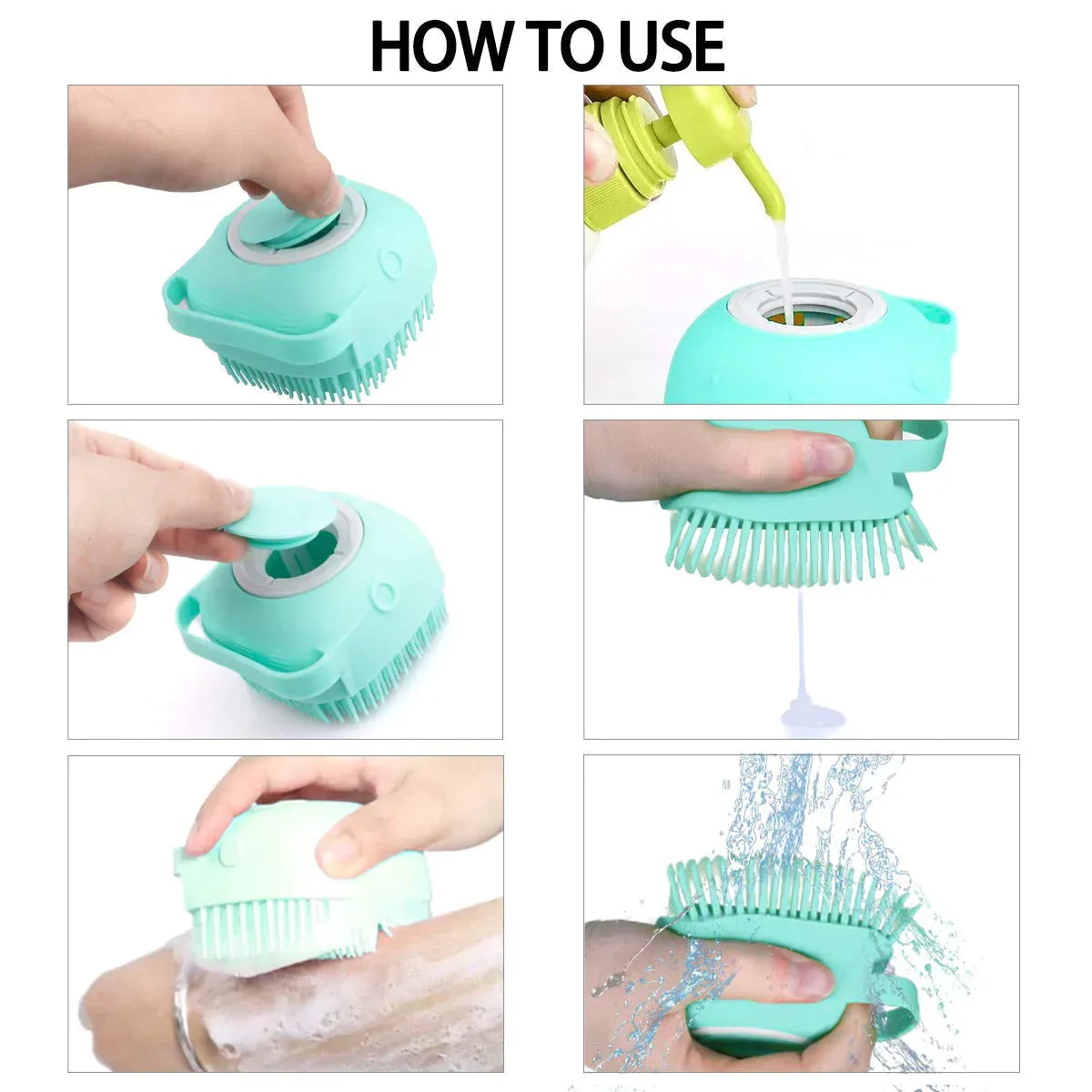 HOW TO USE