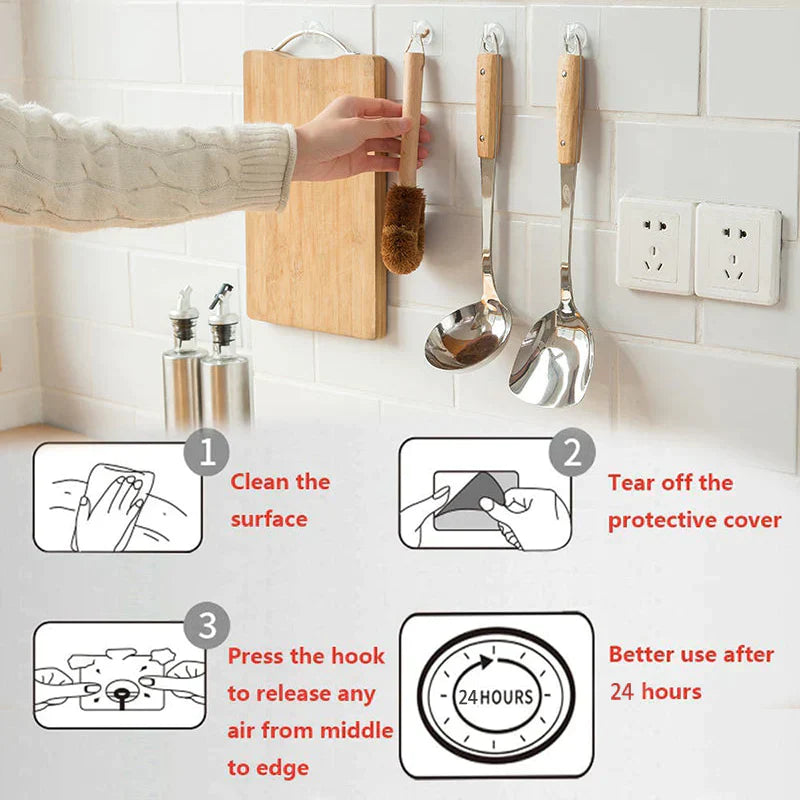 1
Clean the surface

2
Tear off the protective cover

3
Press the hook to release any air from middle to edge

24 HOURS

Better use after 24 hours