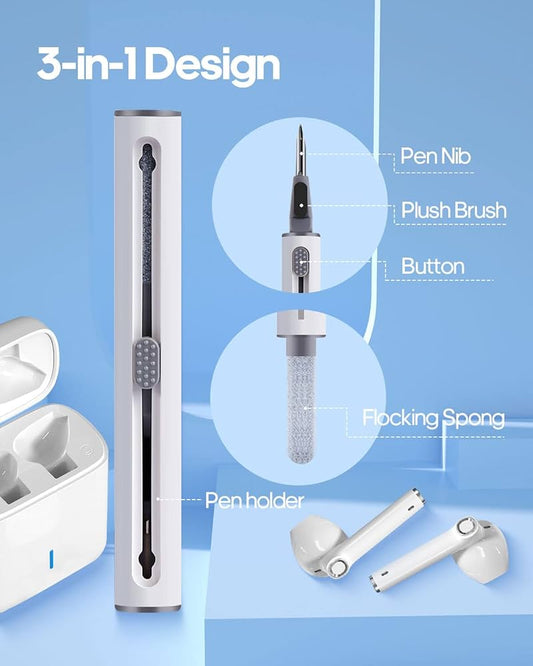 3-in-1 Design

Pen Nib

Plush Brush

Button

Flocking Spong

Pen holder